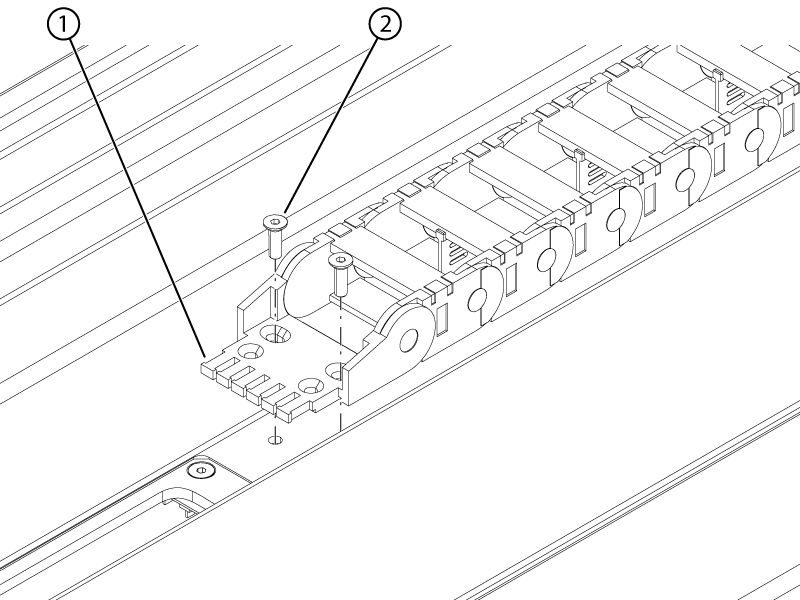 1
2