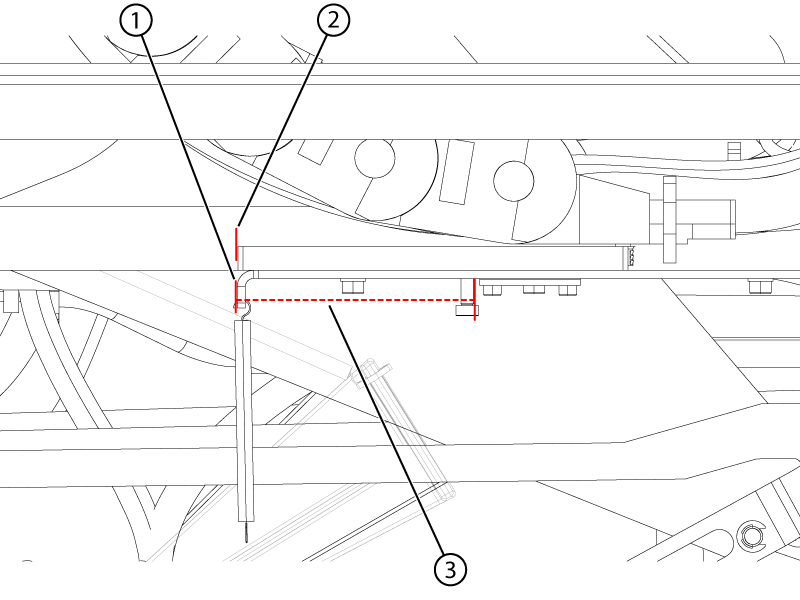 1
2
3