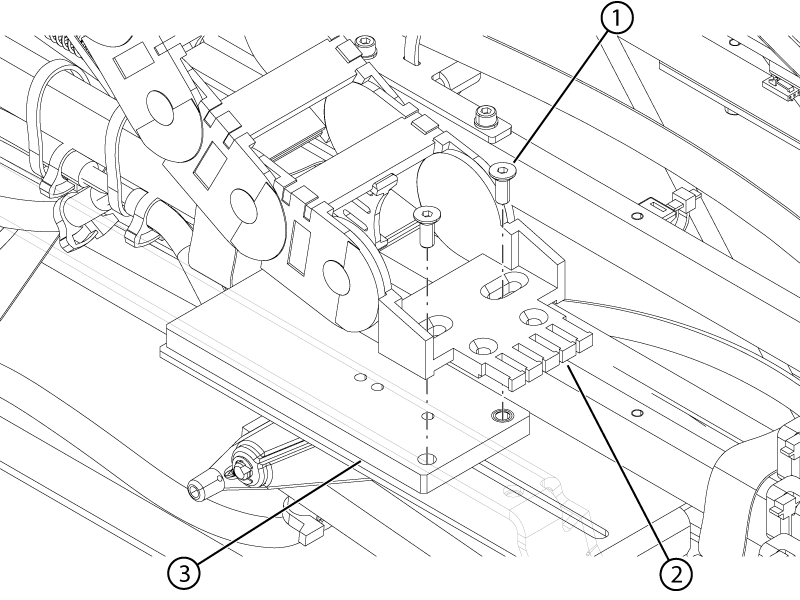 1
3
2