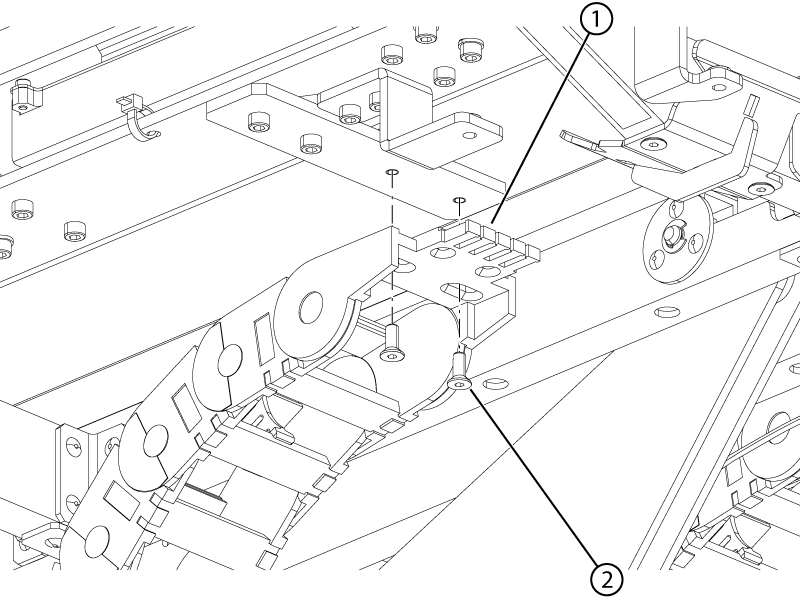 1

2