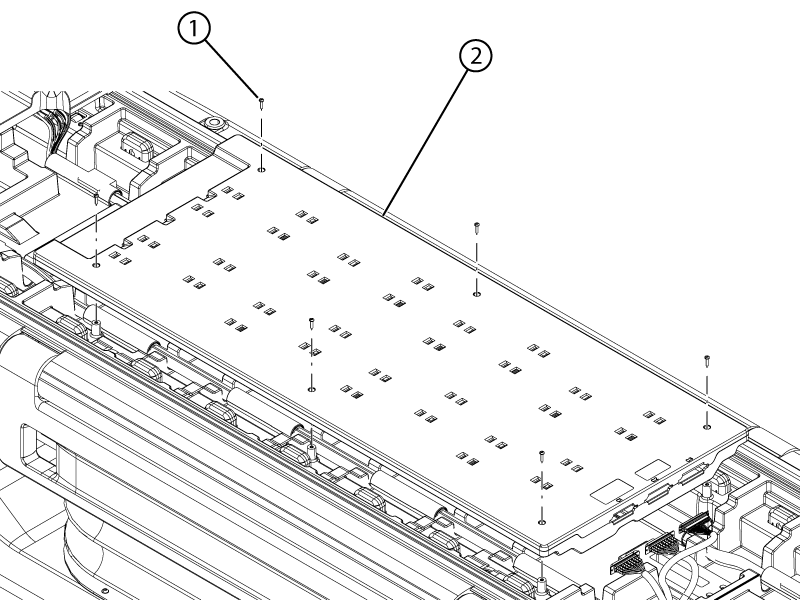 1
2