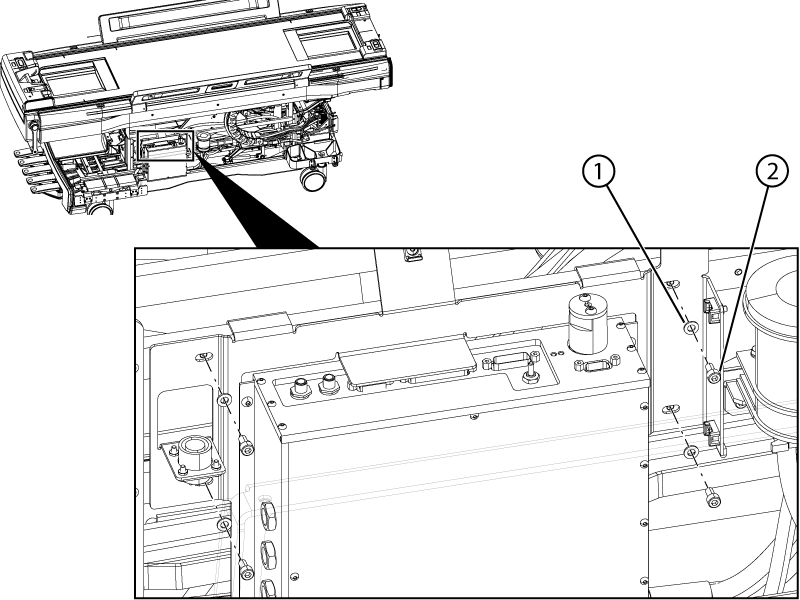 1
2