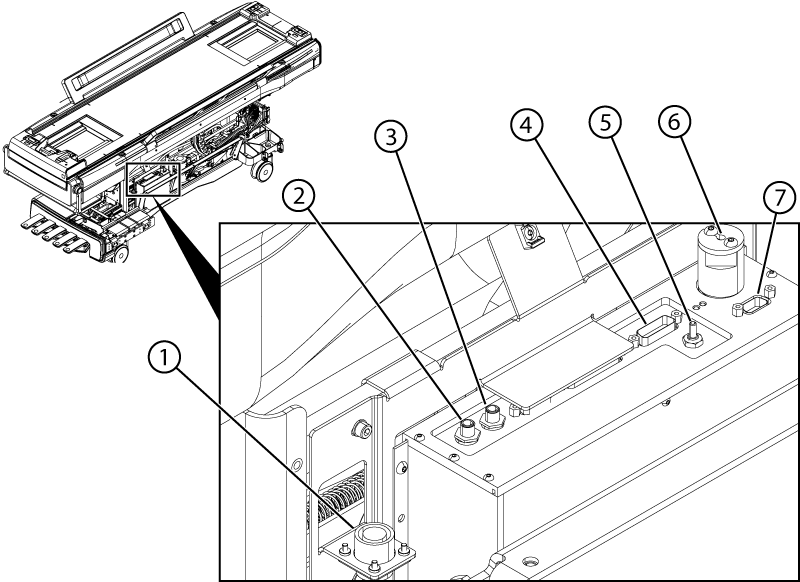 1
2
3
4
5
6
7