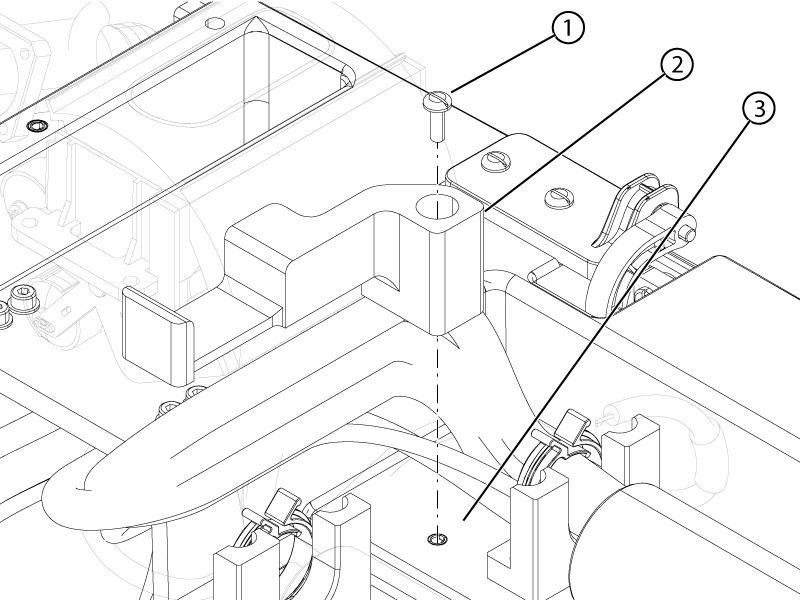 1
2
3