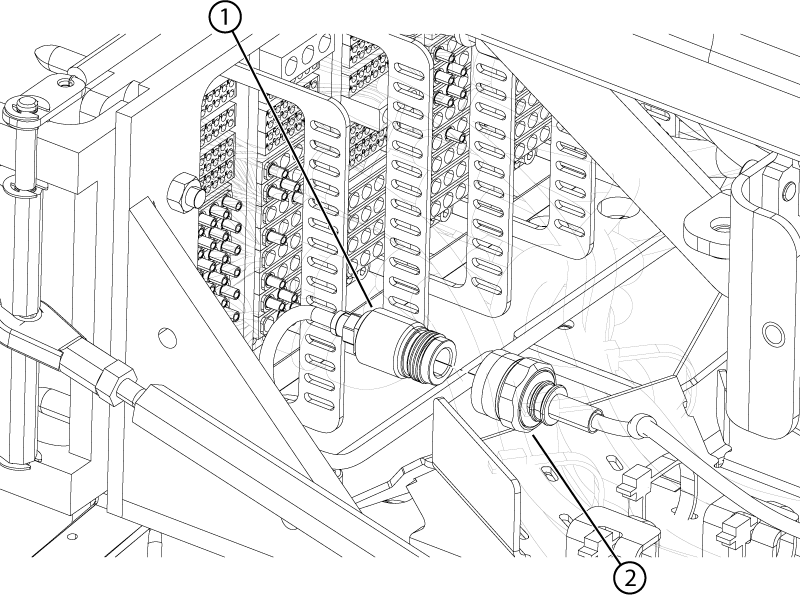 1

2