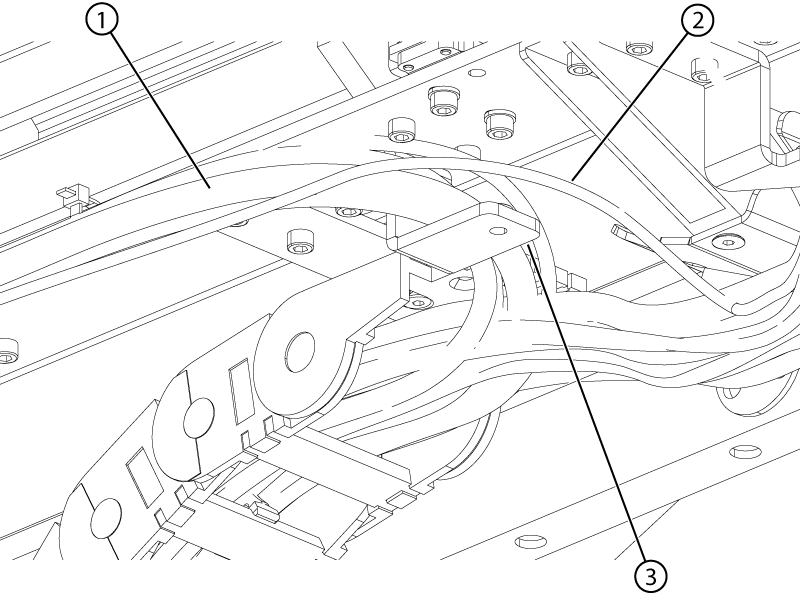 1
2
3