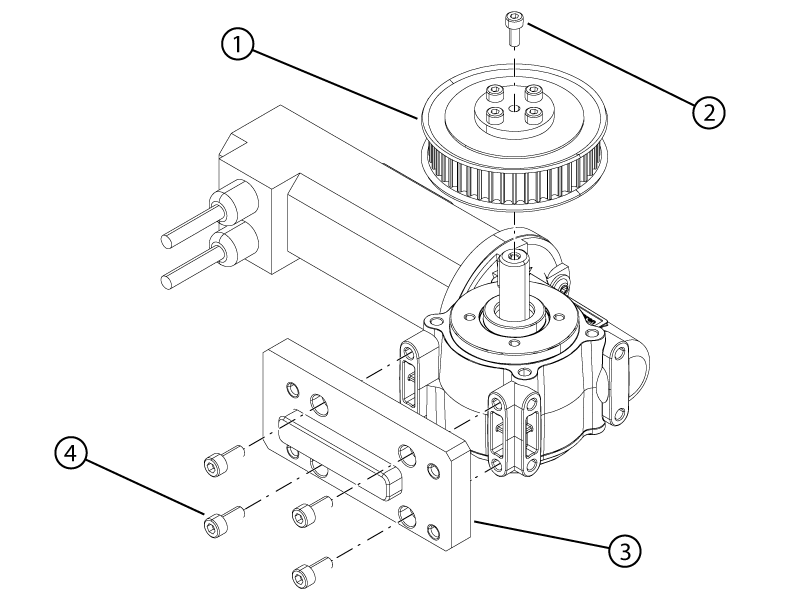 1
2
4
3