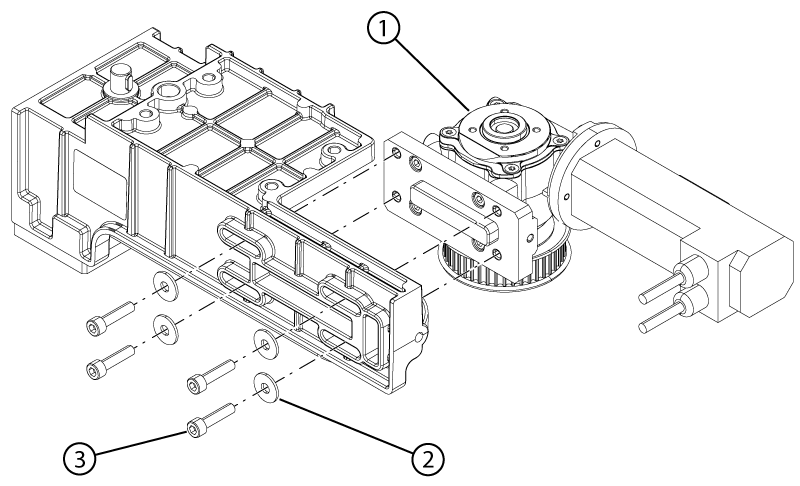 1
3
2