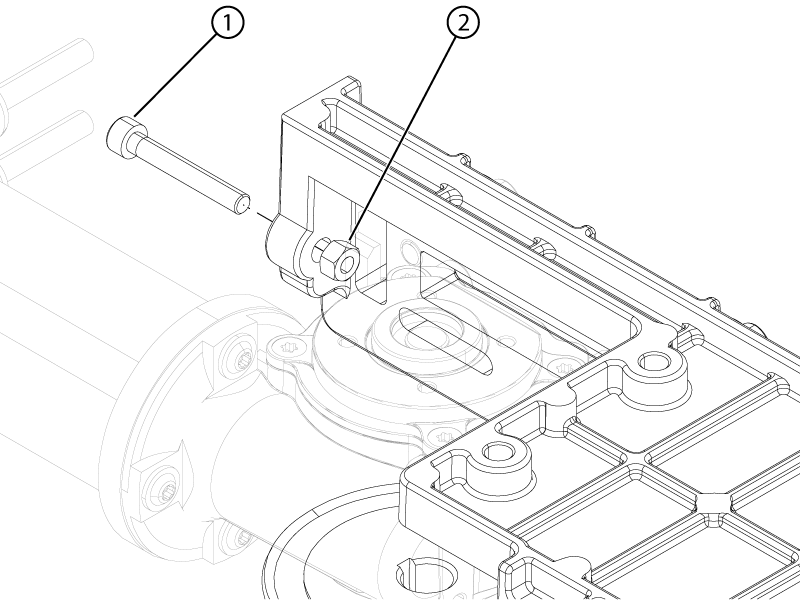 1
2