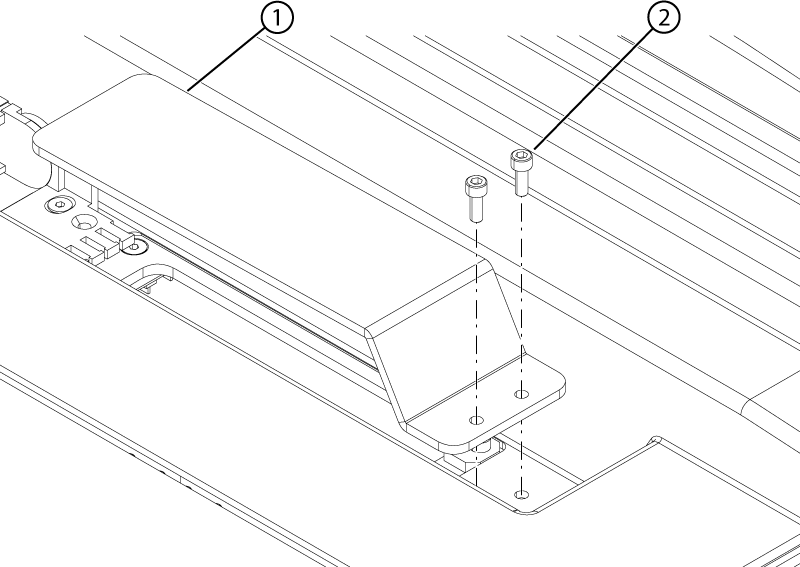 1
2