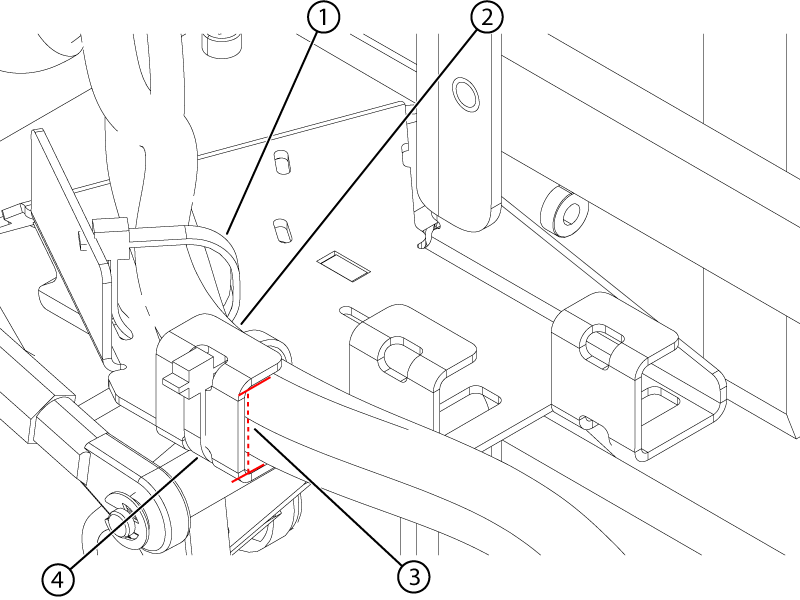 1
2
4
3