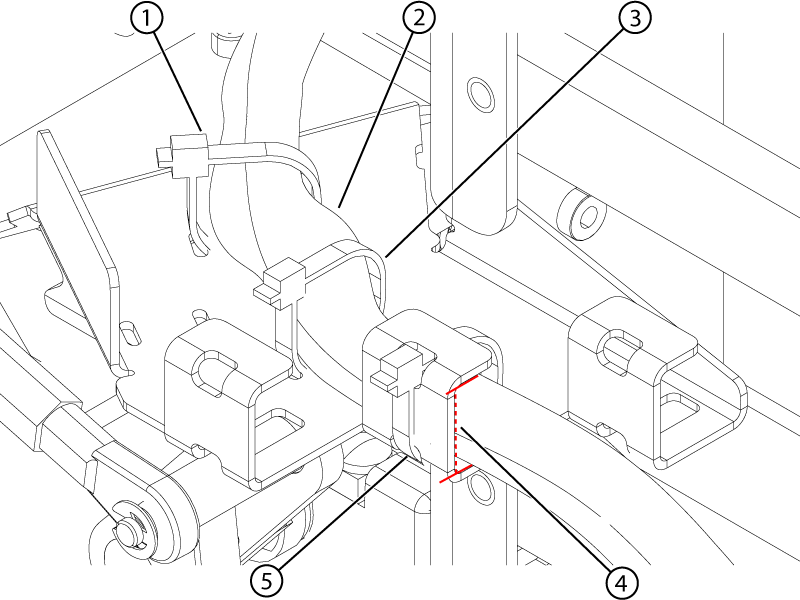 1
2
3
5
4