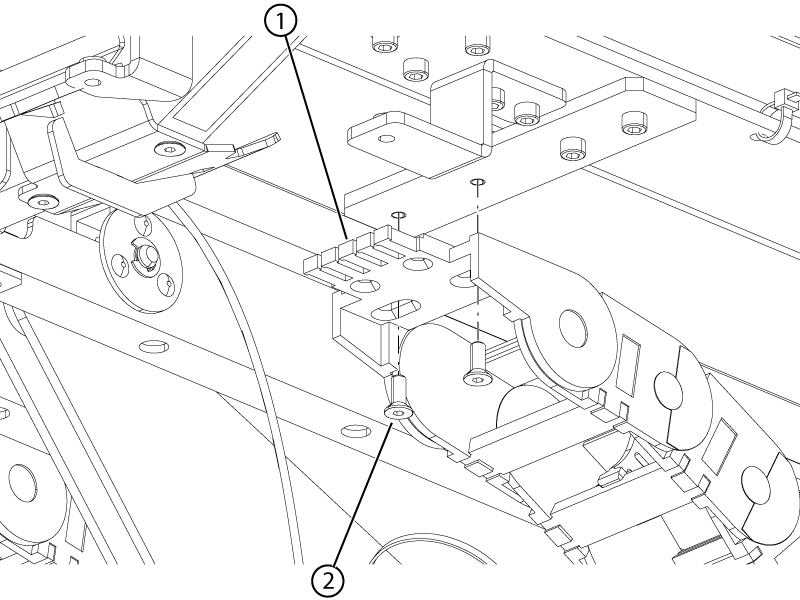 1
2