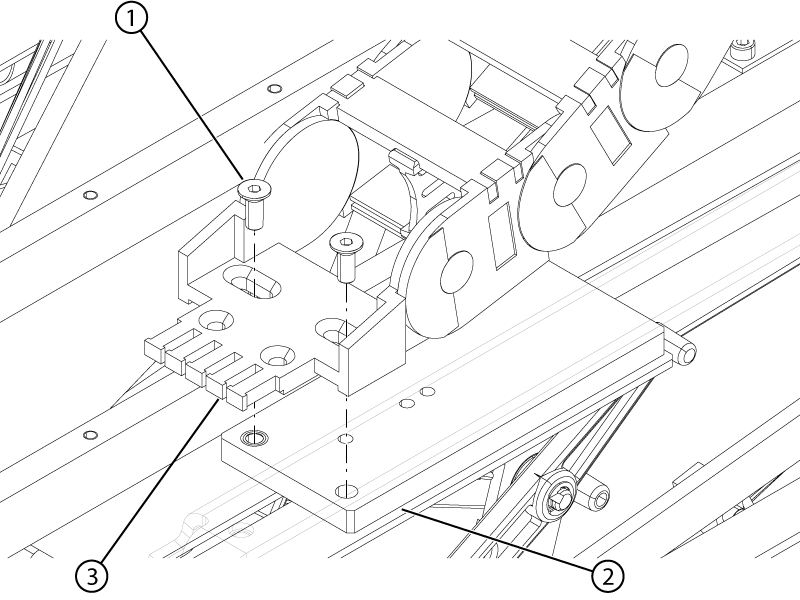 1
3
2