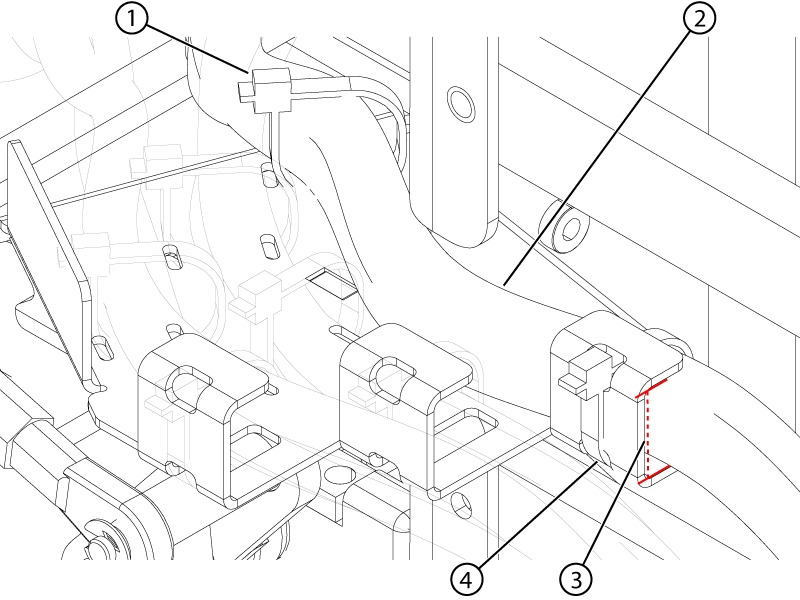 1
2
4
3