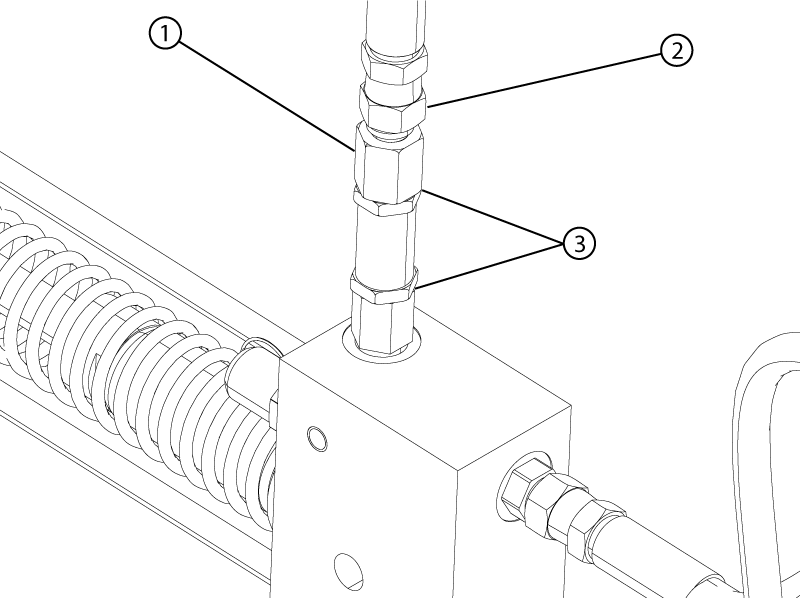 1
2
3