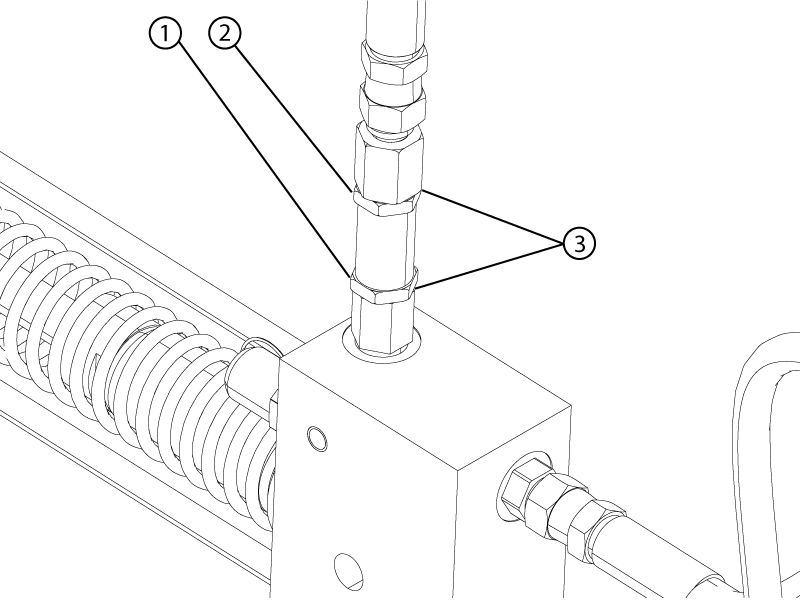 1
2
3