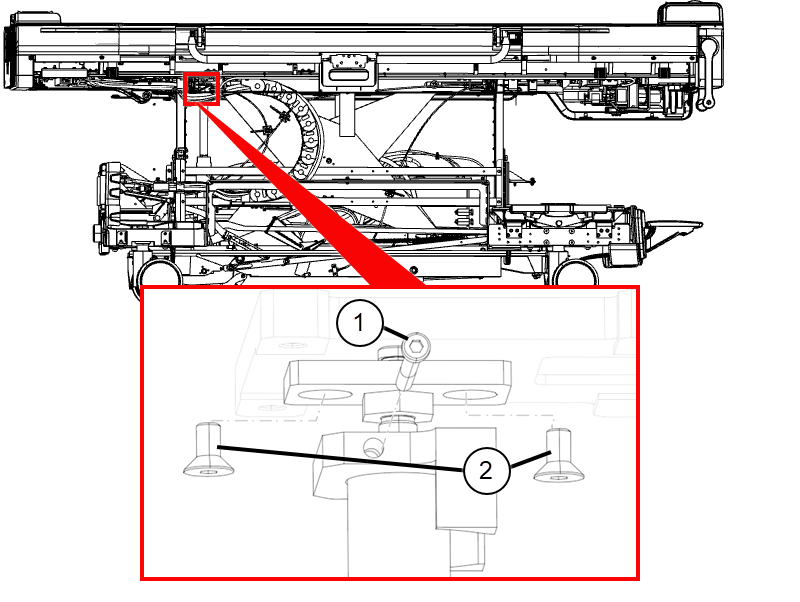 1
2