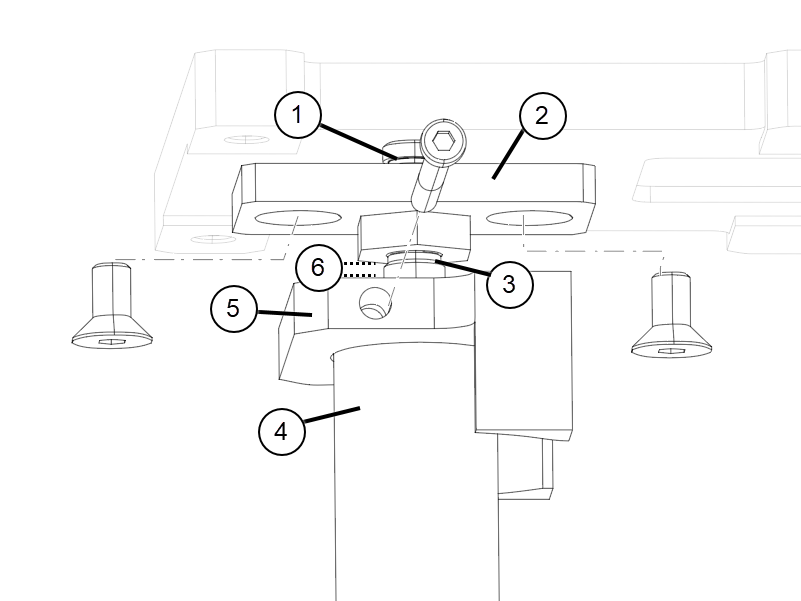 1
2
6
3
5
4