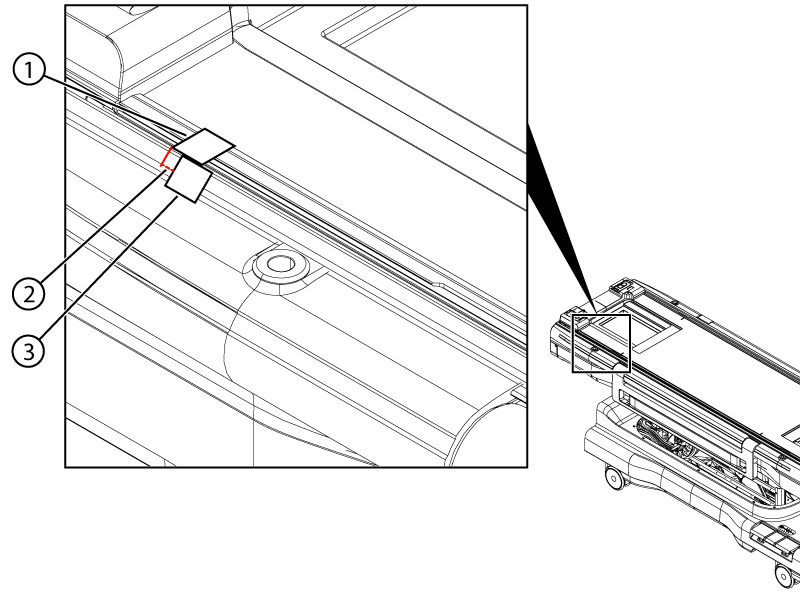 1
2
3