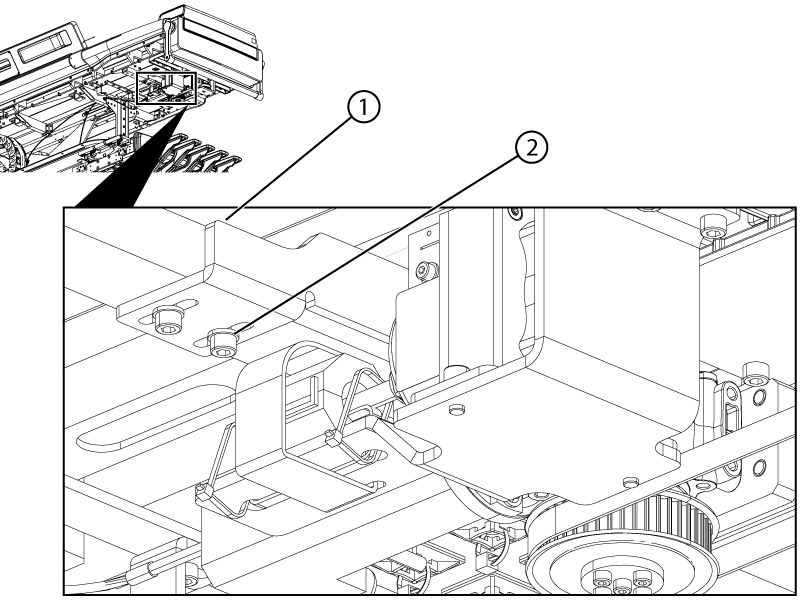 1
2