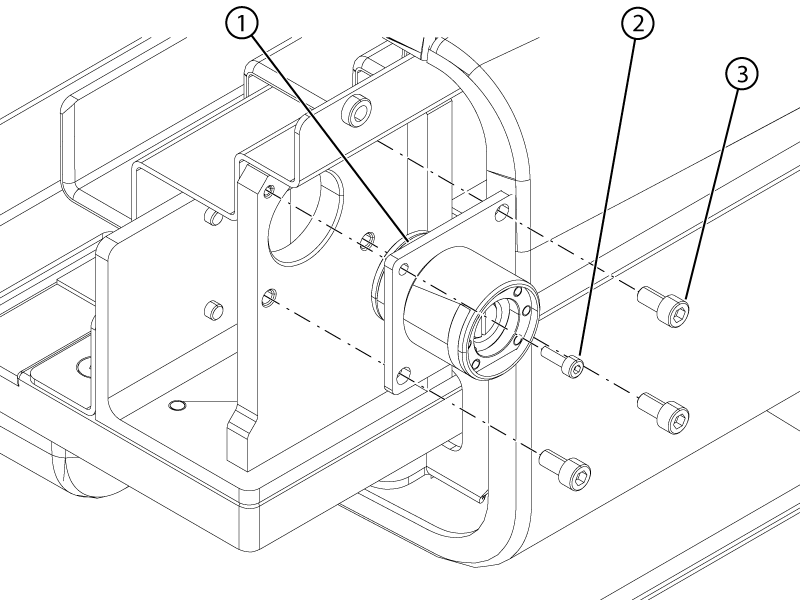 1
2
3