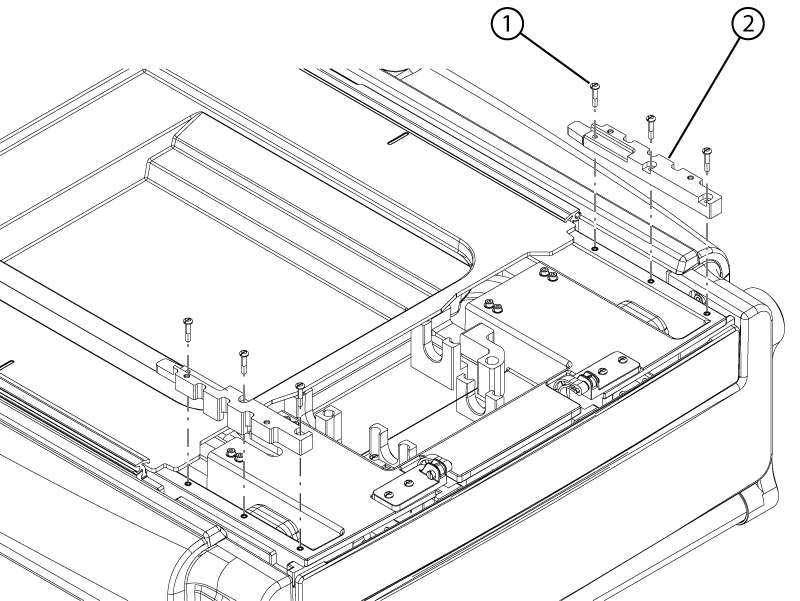 1
2