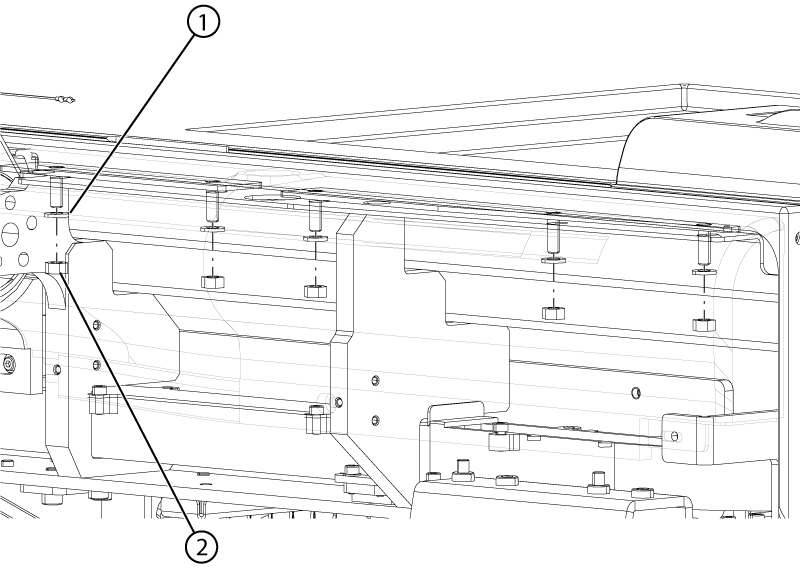 1

2