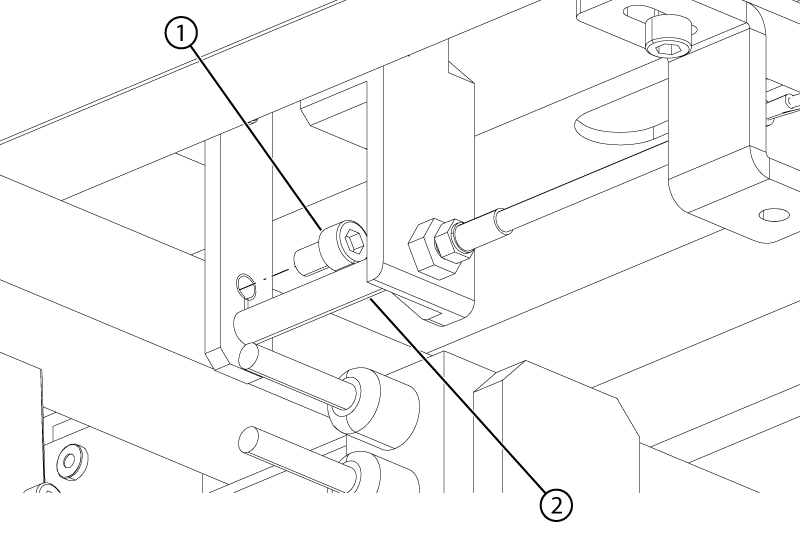 1
2