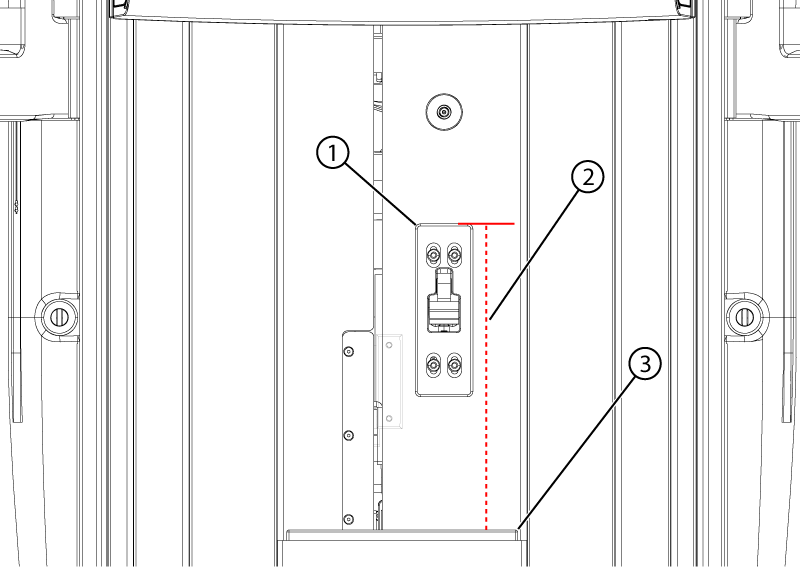 1
2
3