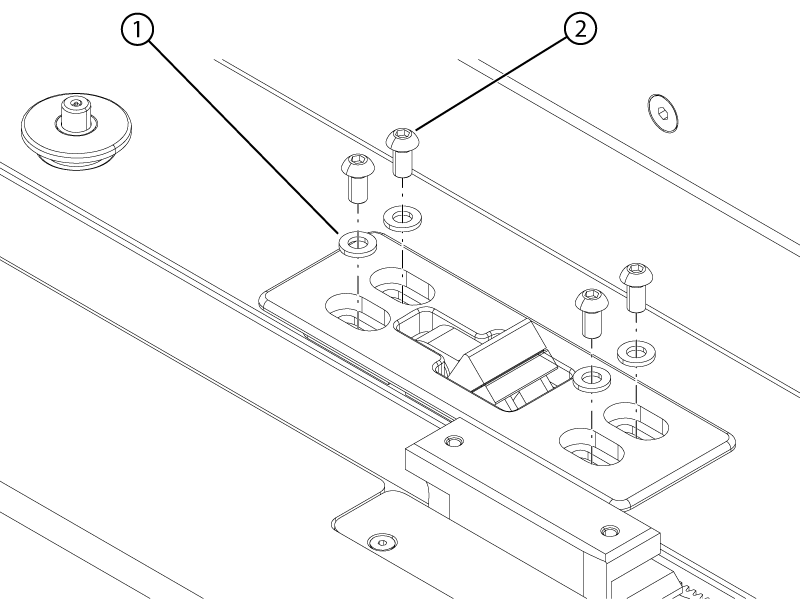 1
2