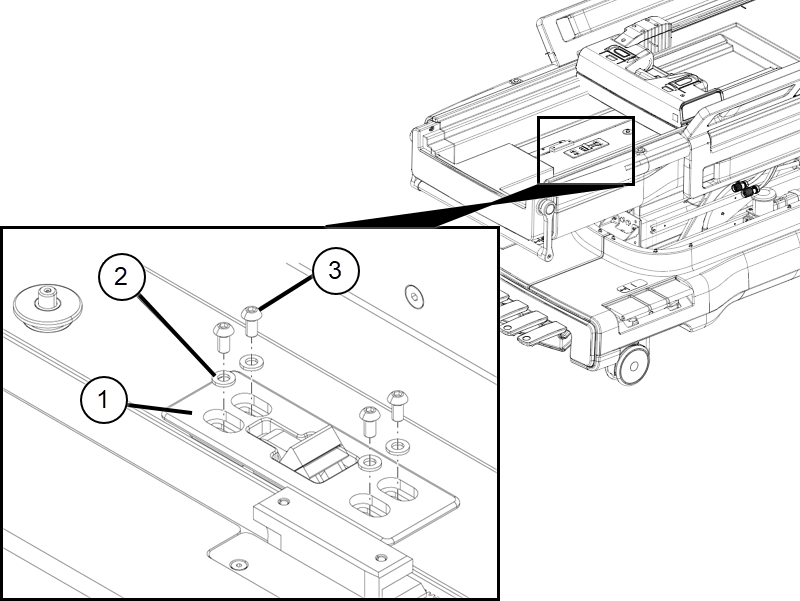 2
3
1