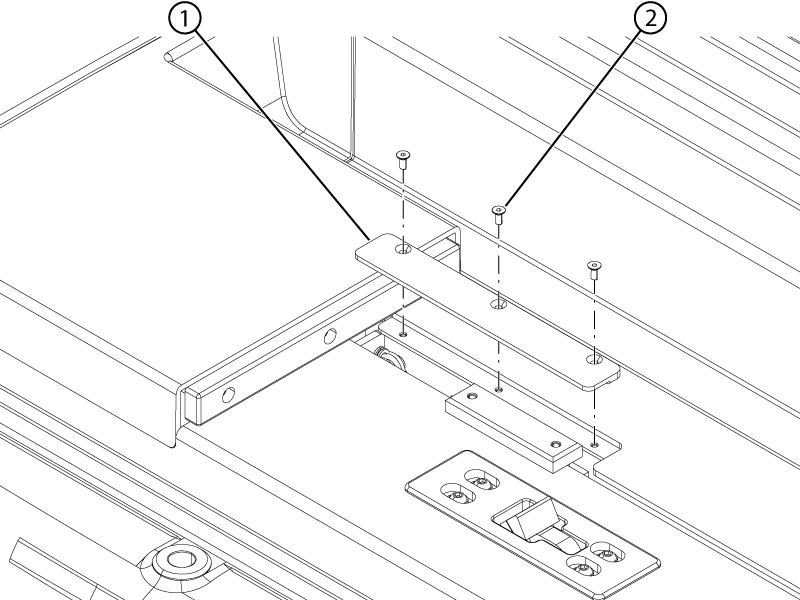 1
2