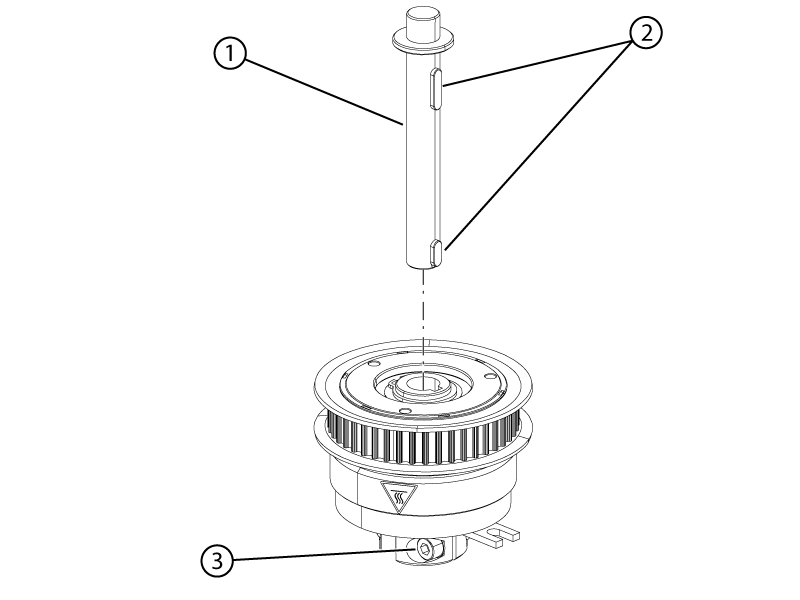 1
2
3