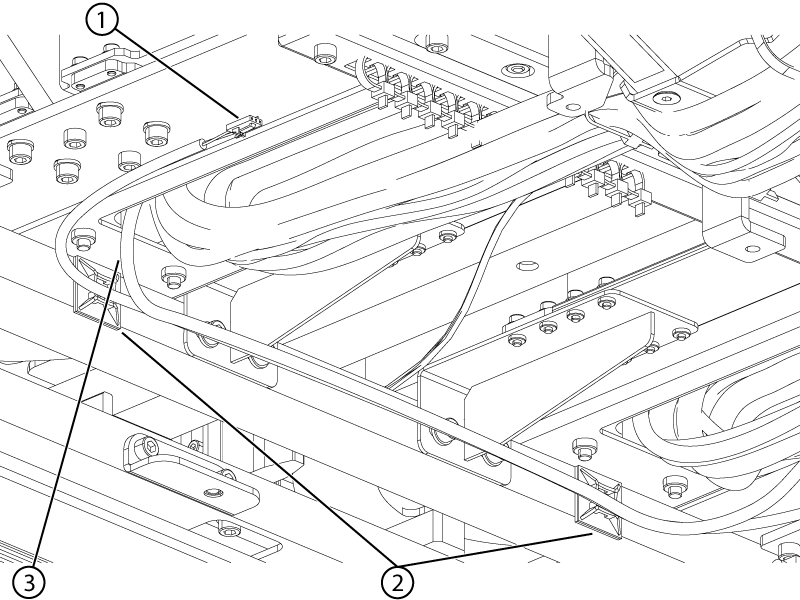 1
3
2