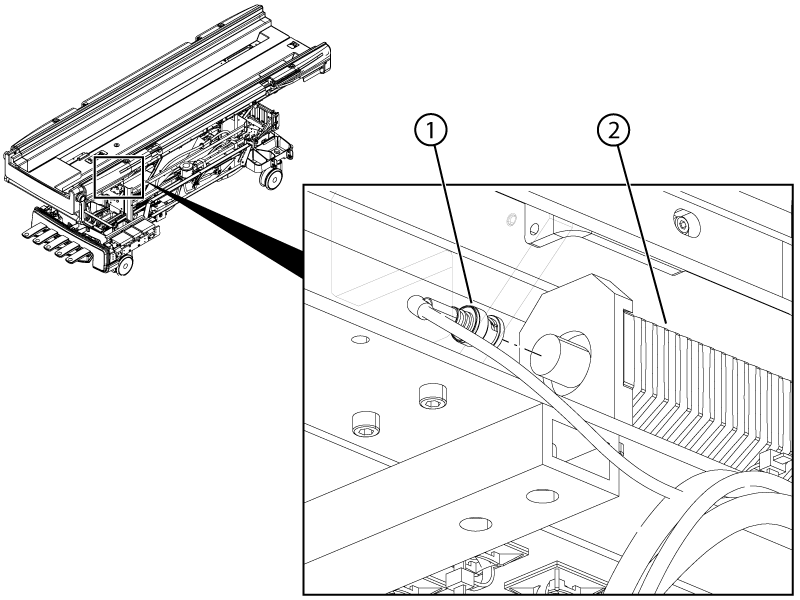 1
2