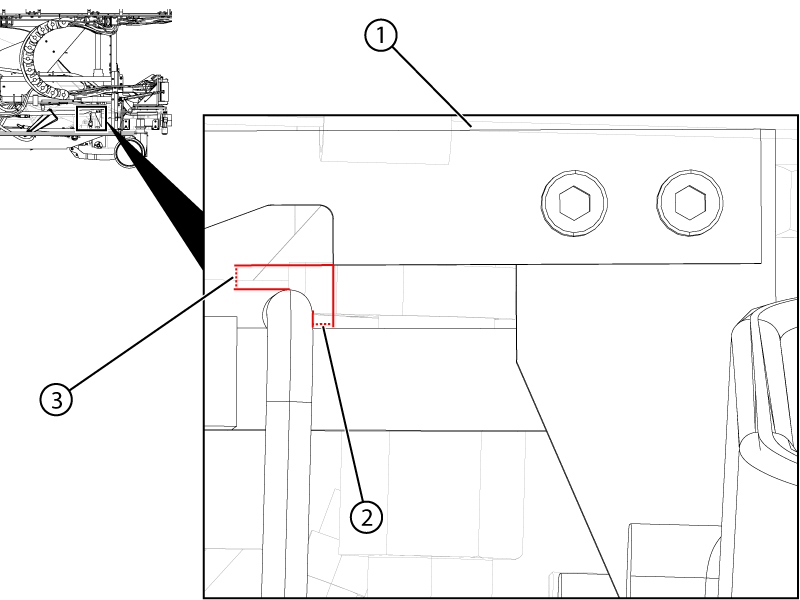 1
3
2