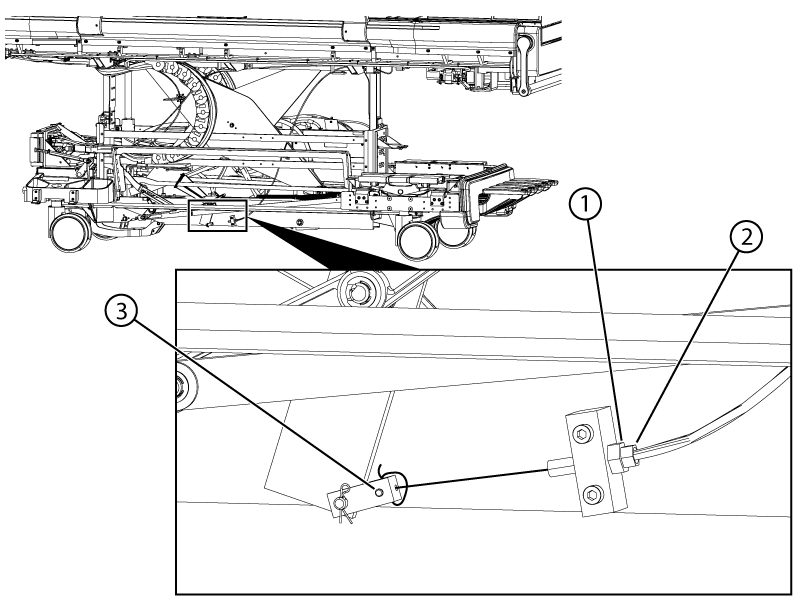 1
2
3