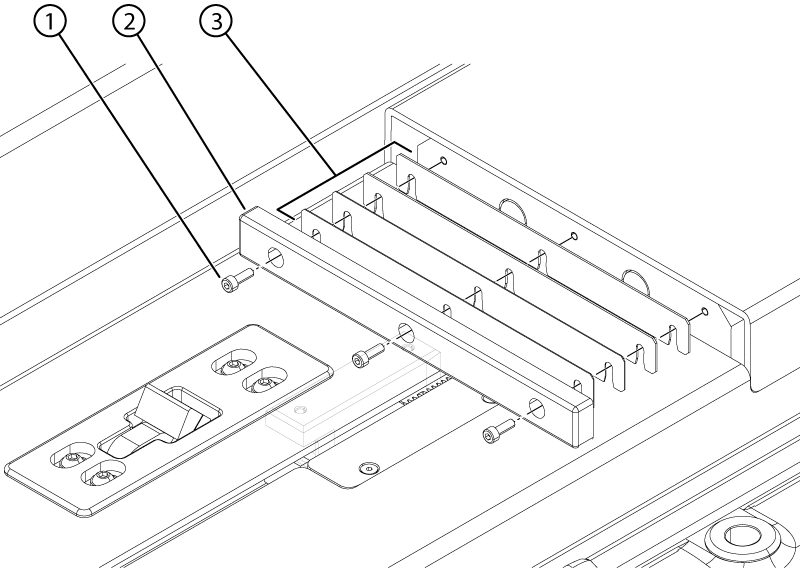 1
2
3