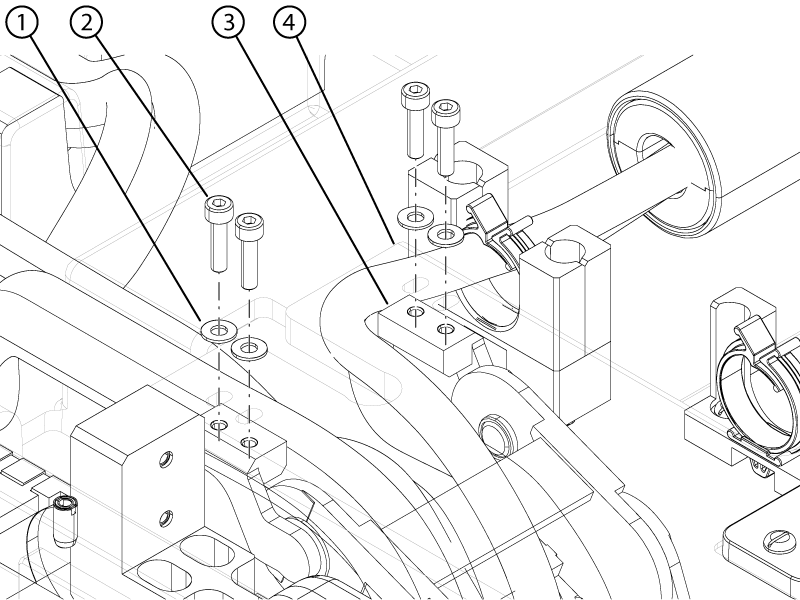 1 2 3 4