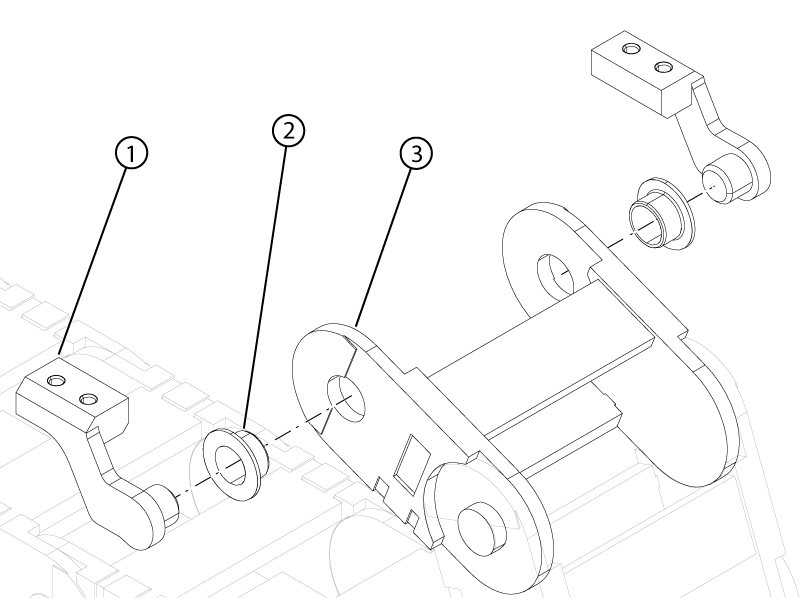 1
2
3