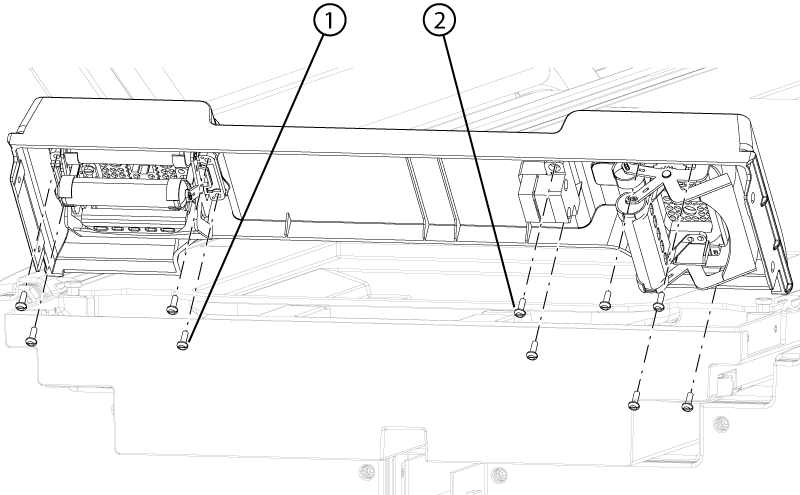 1
2