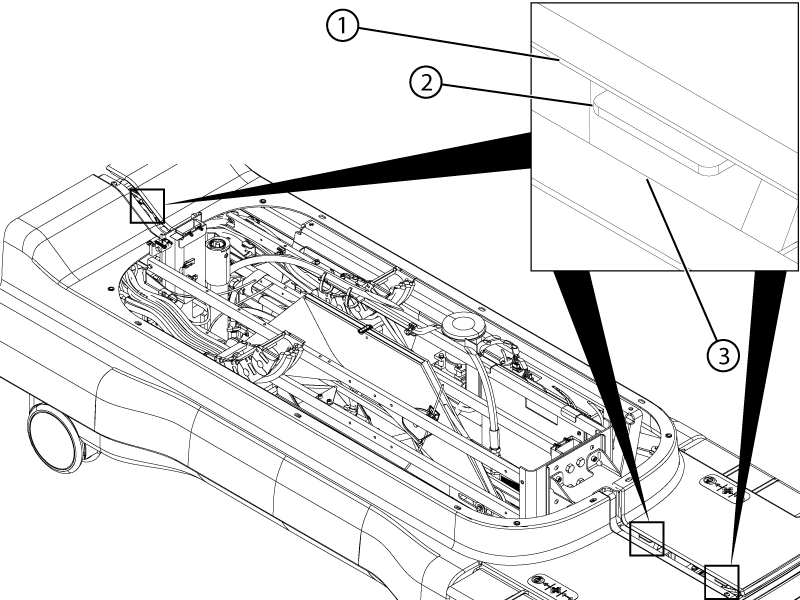 1
2
3