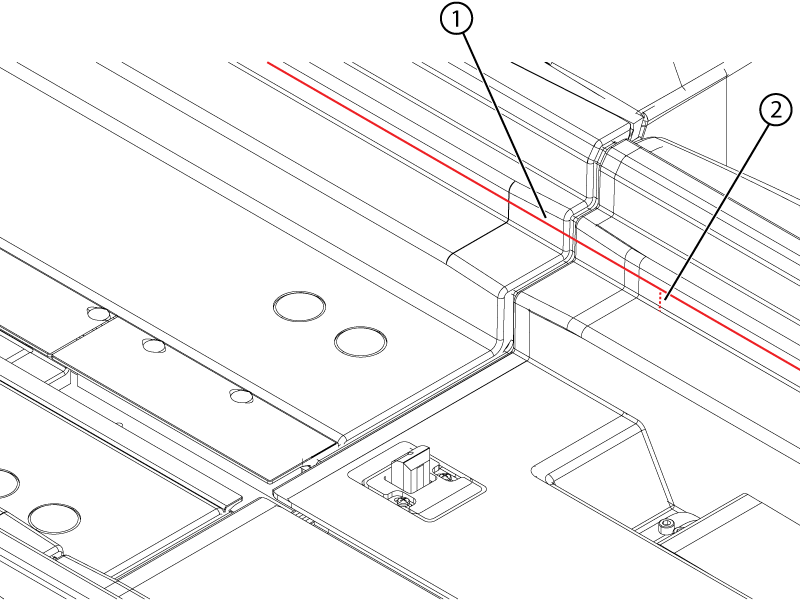 1
2