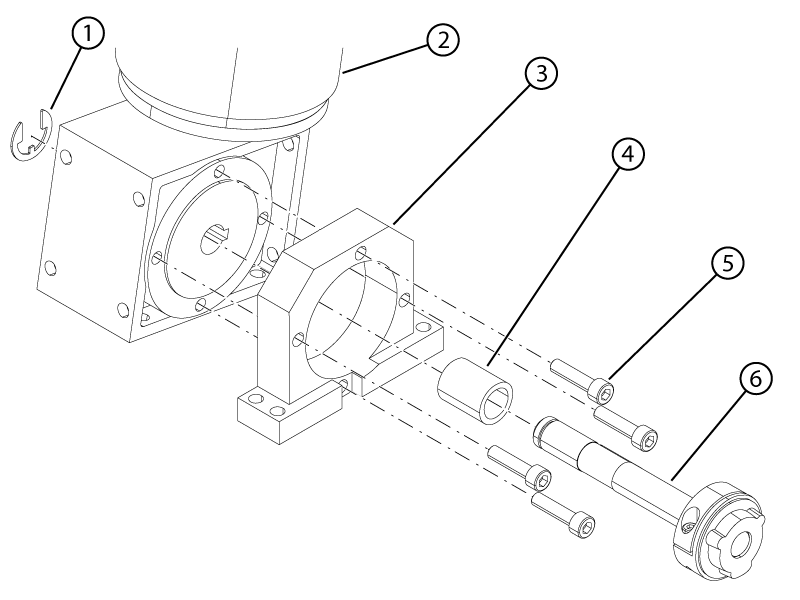 1
2
3
4
5
6