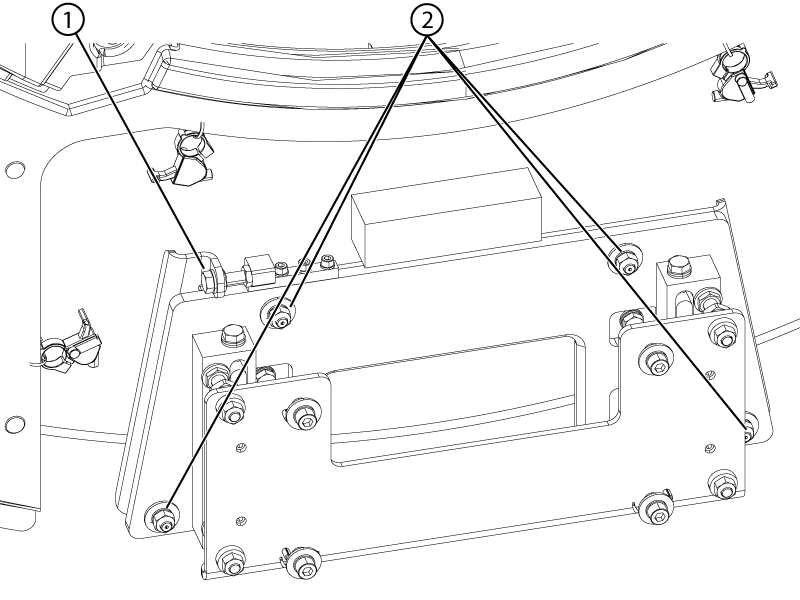 1
2