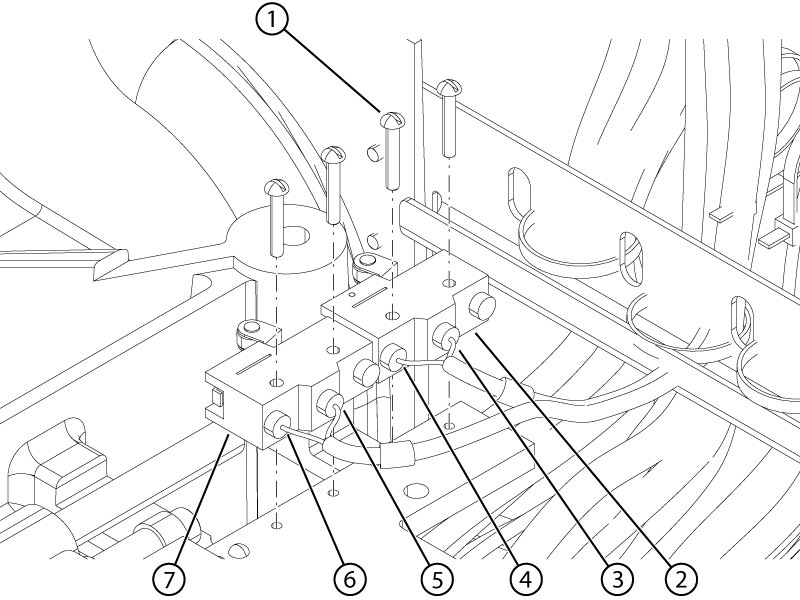 1

7
6
5
4
3
2