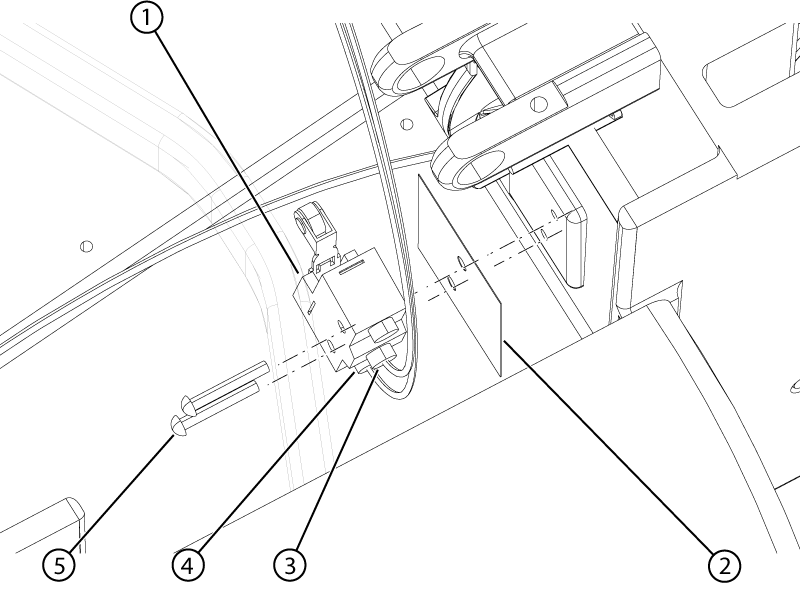 1
5
4
3
2