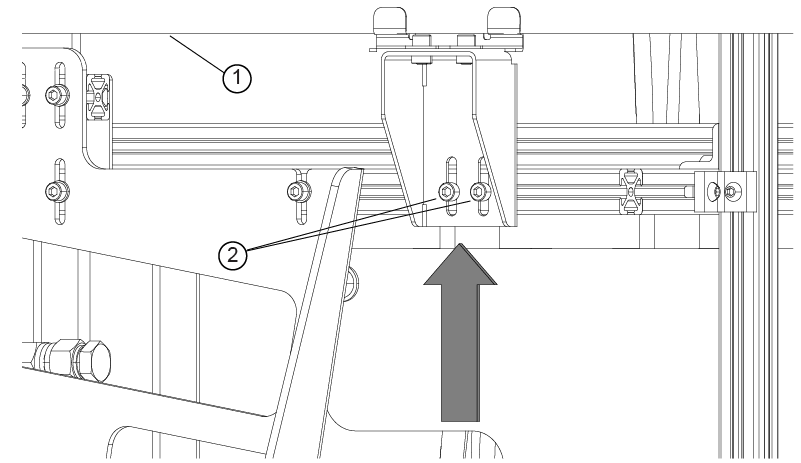 1

2