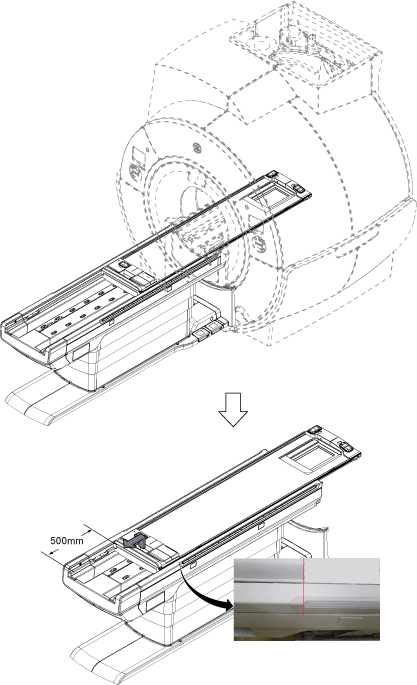 500mm